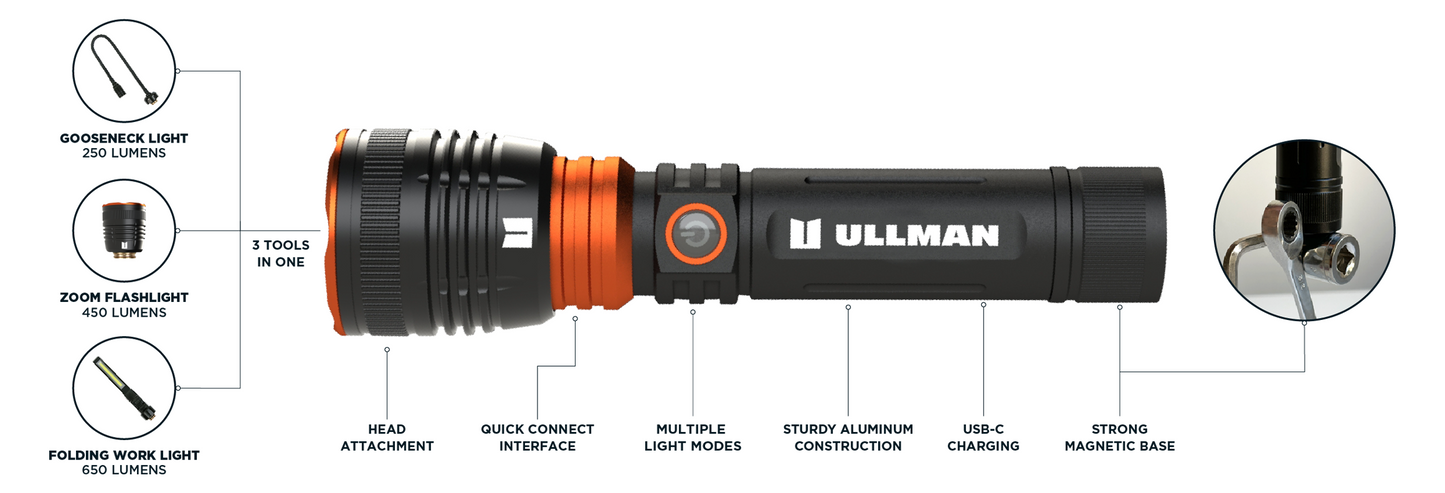 GOOSENECK LIGHT
250 LUMENS

ZOOM FLASHLIGHT
450 LUMENS

FOLDING WORK LIGHT
650 LUMENS

3 TOOLS
IN ONE

ULLMAN

HEAD
ATTACHMENT

QUICK CONNECT
INTERFACE

MULTIPLE
LIGHT MODES

STURDY ALUMINUM
CONSTRUCTION

USB-C
CHARGING

STRONG
MAGNETIC BASE