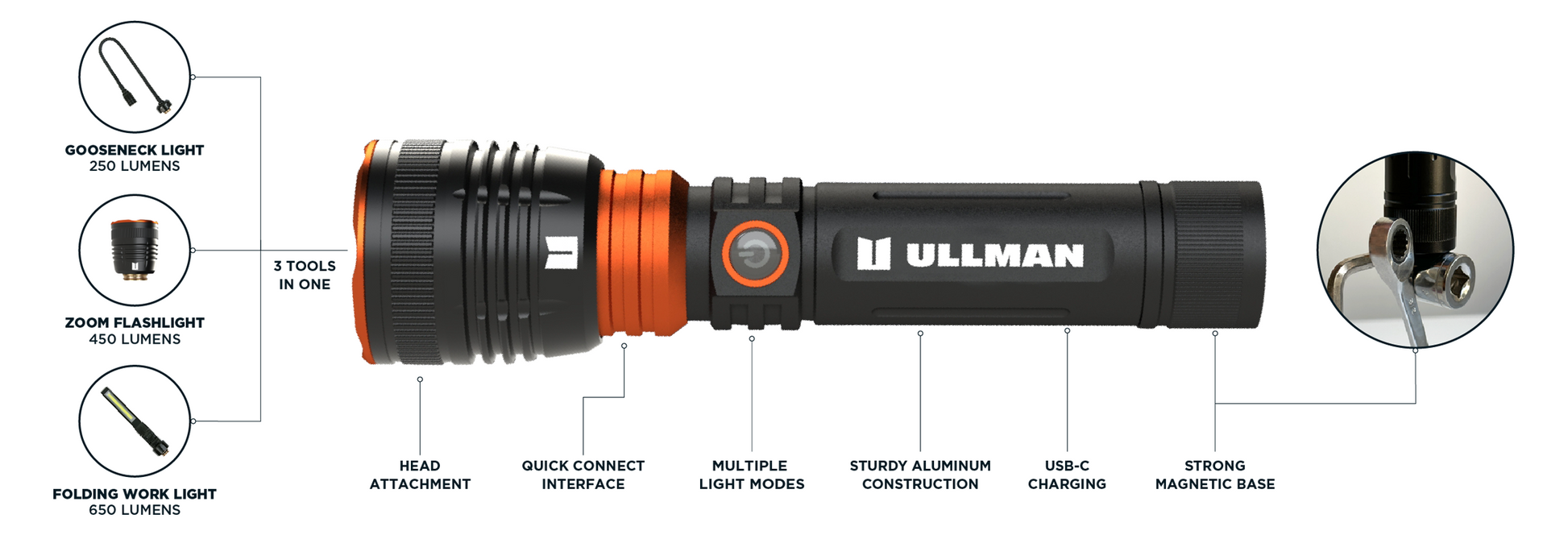 GOOSENECK LIGHT
250 LUMENS

ZOOM FLASHLIGHT
450 LUMENS

FOLDING WORK LIGHT
650 LUMENS

3 TOOLS
IN ONE

ULLMAN

HEAD
ATTACHMENT

QUICK CONNECT
INTERFACE

MULTIPLE
LIGHT MODES

STURDY ALUMINUM
CONSTRUCTION

USB-C
CHARGING

STRONG
MAGNETIC BASE